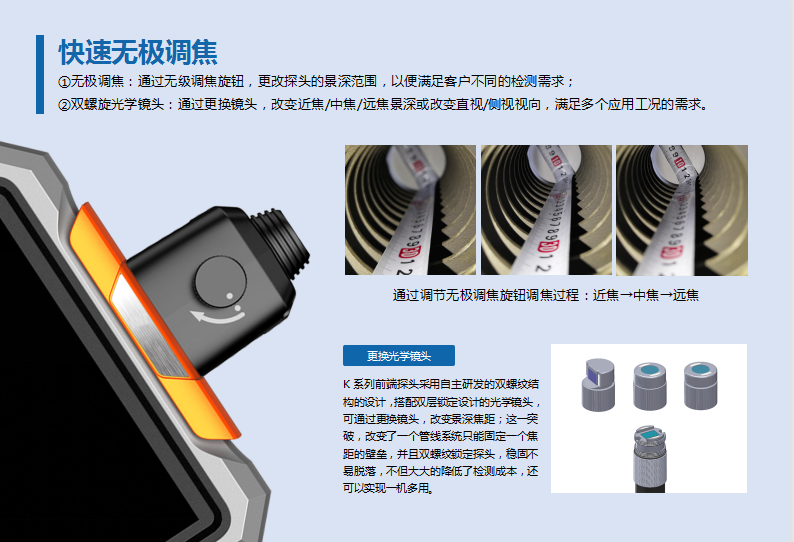 快速无极调焦

①无极调焦：通过无级调焦旋钮，更改探头的景深范围，以便满足客户不同的检测需求；
②双螺旋光学镜头：通过更换镜头，改变近焦/中焦/远焦景深或改变直视/侧视视向，满足多个应用工况的需求。

通过调节无极调焦旋钮调焦过程：近焦→中焦→远焦

更换光学镜头

K 系列前端探头采用自主研发的双螺纹结构的设计，搭配双层锁定设计的光学镜头，可通过更换镜头，改变景深焦距；这一突破，改变了一个管线系统只能固定一个焦距的壁垒，并且双螺纹锁定探头，稳固不易脱落，不但大大的降低了检测成本，还可以实现一机多用。